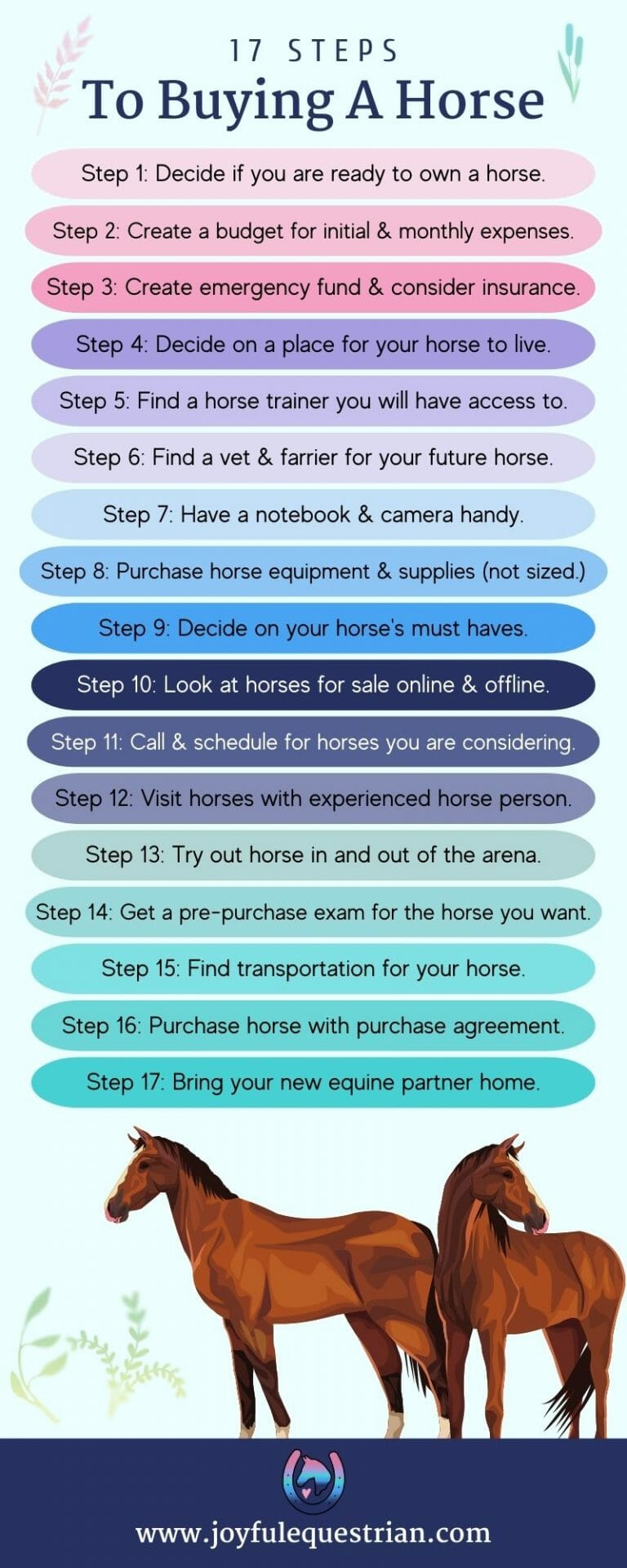 17 STEPS
To Buying A Horse

Step 1: Decide if you are ready to own a horse.

Step 2: Create a budget for initial & monthly expenses.

Step 3: Create emergency fund & consider insurance.

Step 4: Decide on a place for your horse to live.

Step 5: Find a horse trainer you will have access to.

Step 6: Find a vet & farrier for your future horse.

Step 7: Have a notebook & camera handy.

Step 8: Purchase horse equipment & supplies (not sized.)

Step 9: Decide on your horse's must haves.

Step 10: Look at horses for sale online & offline.

Step 11: Call & schedule for horses you are considering.

Step 12: Visit horses with experienced horse person.

Step 13: Try out horse in and out of the arena.

Step 14: Get a pre-purchase exam for the horse you want.

Step 15: Find transportation for your horse.

Step 16: Purchase horse with purchase agreement.

Step 17: Bring your new equine partner home.

www.joyfulequestrian.com